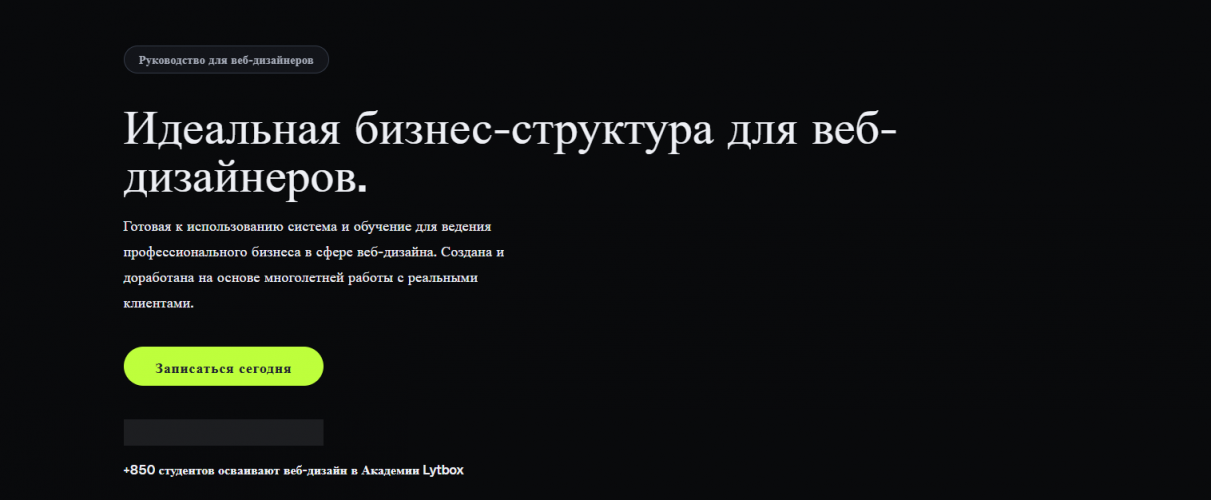 Руководство для веб-дизайнеров

Идеальная бизнес-структура для веб-дизайнеров.

Готовая к использованию система и обучение для ведения профессионального бизнеса в сфере веб-дизайна. Создана и доработана на основе многолетней работы с реальными клиентами.

Записаться сегодня

+850 студентов осваивают веб-дизайн в Академии Lytbox