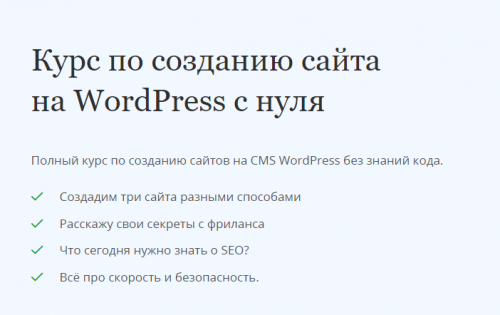 Курс по созданию сайта на WordPress с нуля

Полный курс по созданию сайтов на CMS WordPress без знаний кода.

Создадим три сайта разными способами

Расскажу свои секреты с фриланса

Что сегодня нужно знать о SEO?

Всё про скорость и безопасность.